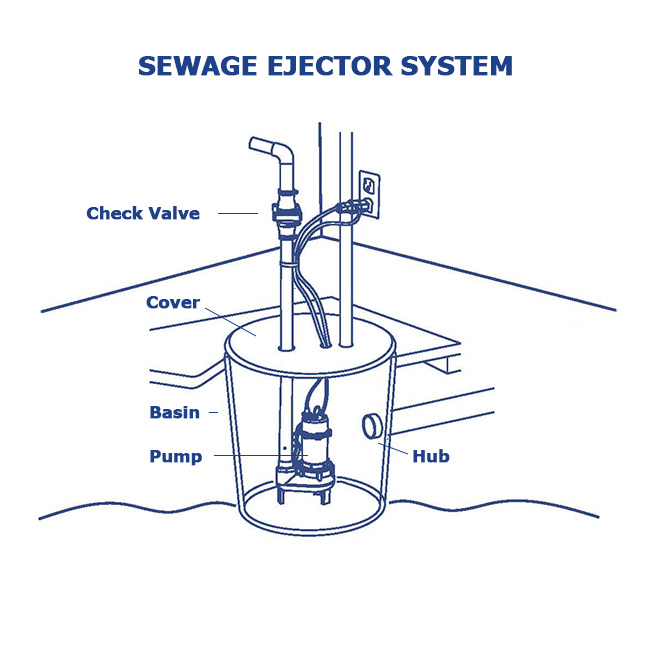 SEWAGE EJECTOR SYSTEM

Check Valve

Cover

Basin

Pump

Hub