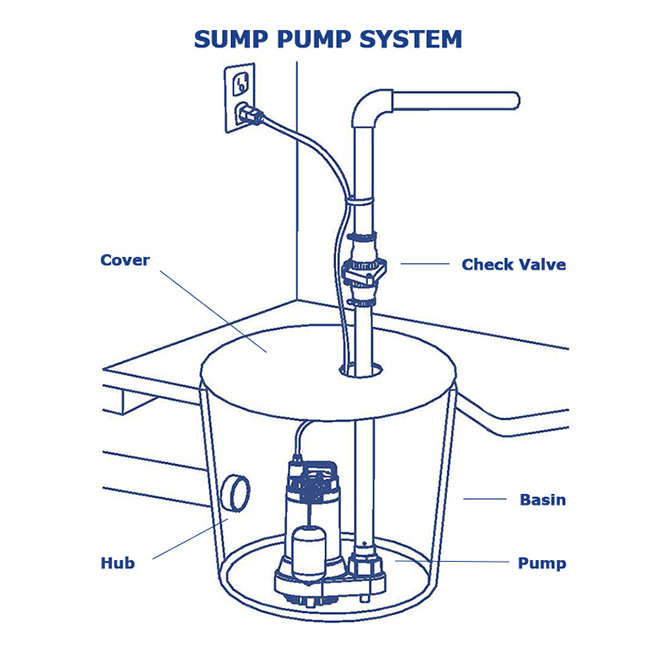 SUMP PUMP SYSTEM

Cover

Check Valve

Basin

Hub

Pump